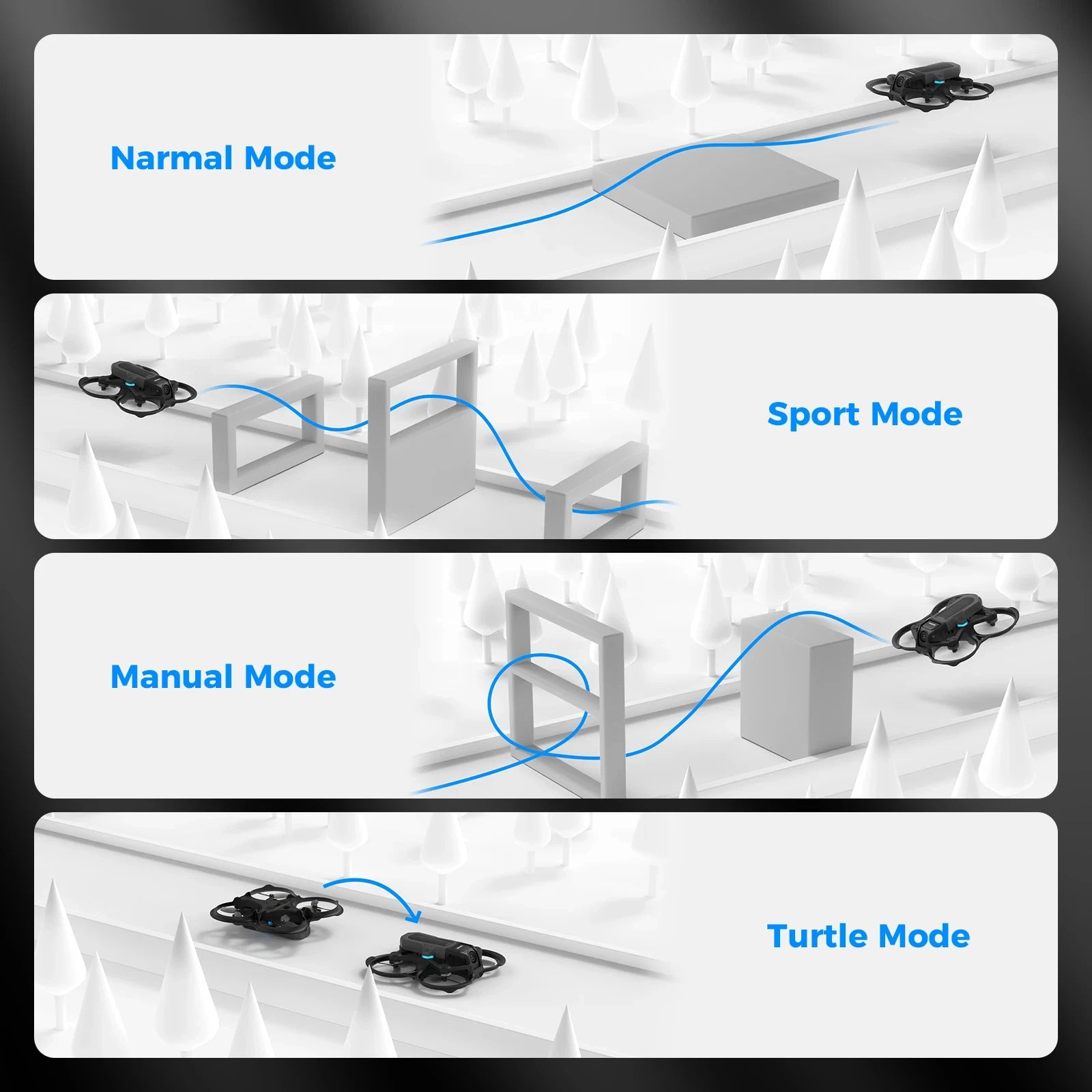 Narmal Mode

Sport Mode

Manual Mode

Turtle Mode